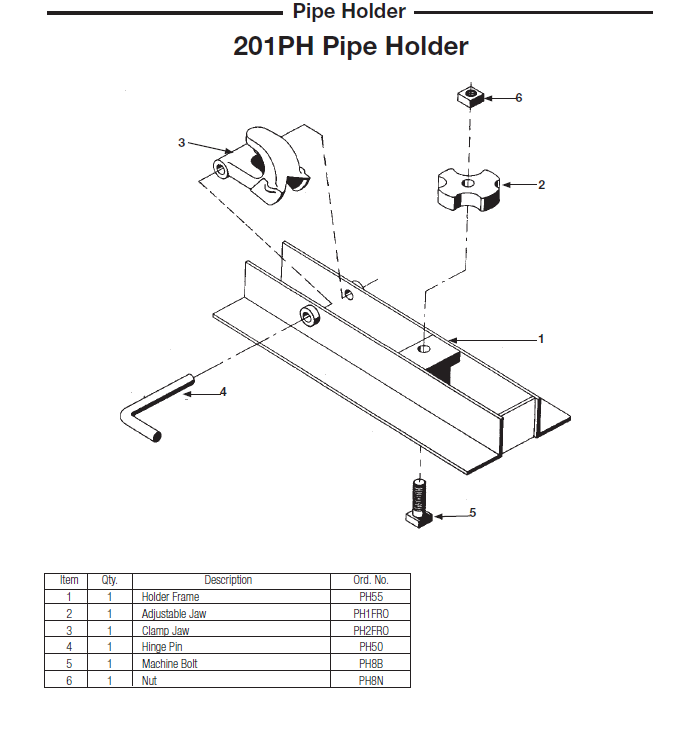 Pipe Holder

201PH Pipe Holder

6
3
2
1
4
5

| Item | Qty. | Description | Ord. No. |
|---|---|---|---|
| 1 | 1 | Holder Frame | PH55 |
| 2 | 1 | Adjustable Jaw | PH1FRO |
| 3 | 1 | Clamp Jaw | PH2FRO |
| 4 | 1 | Hinge Pin | PH50 |
| 5 | 1 | Machine Bolt | PH8B |
| 6 | 1 | Nut | PH8N |